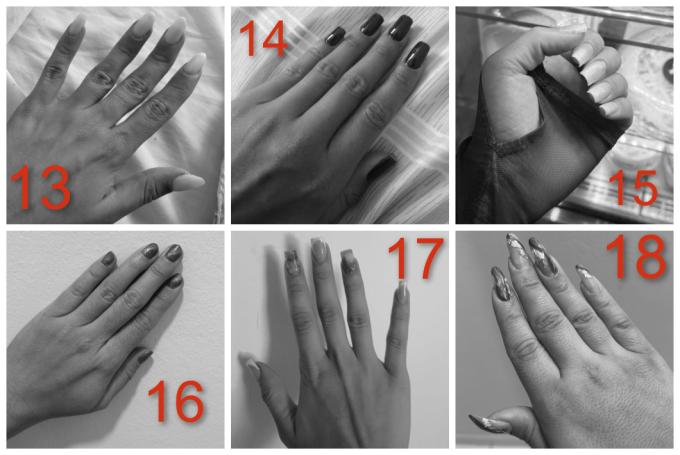 13

14

15

16

17

18